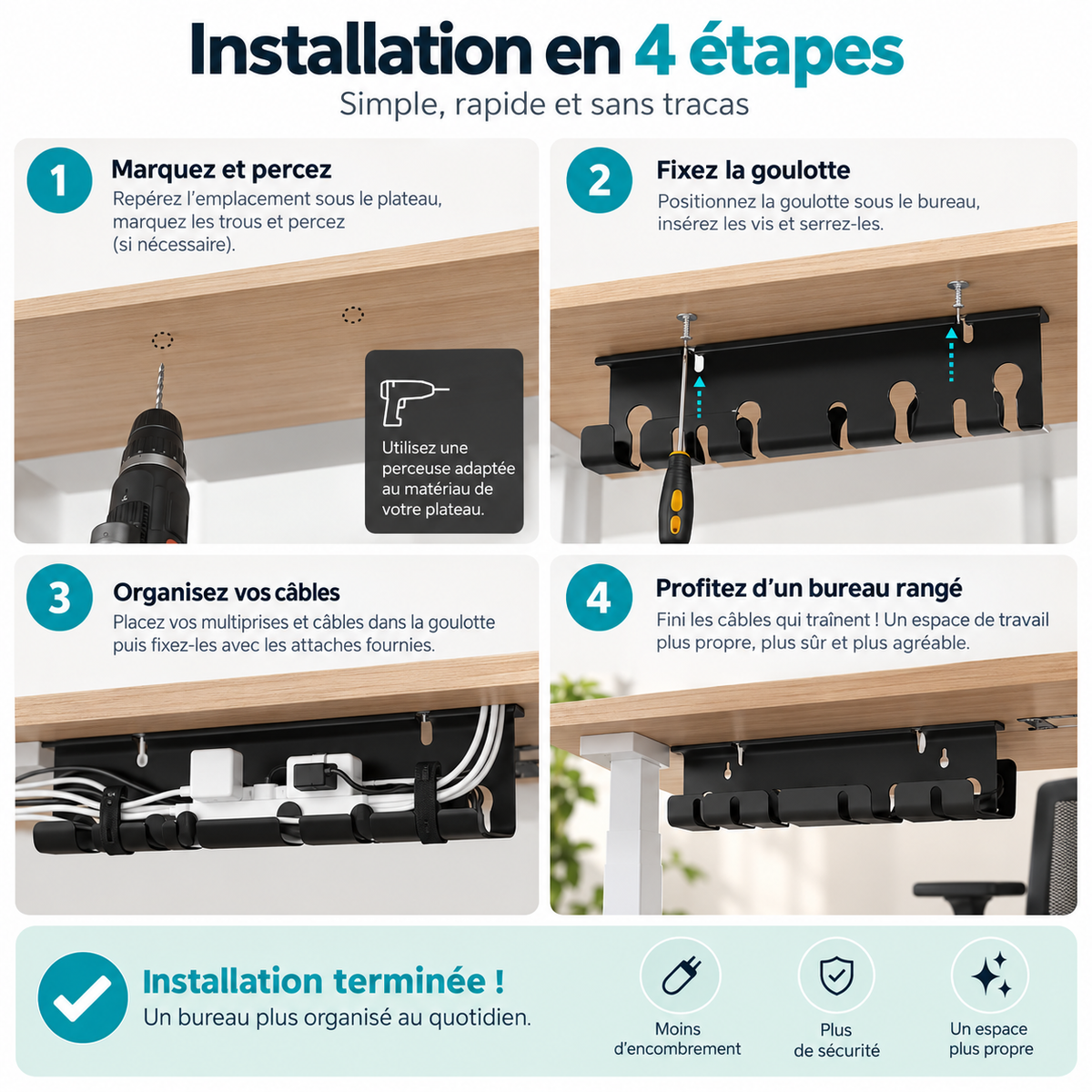 Installation en 4 étapes

Simple, rapide et sans tracas

1

Marquez et percez

Repérez l'emplacement sous le plateau, marquez les trous et percez (si nécessaire).

Utilisez une perceuse adaptée au matériau de votre plateau.

2

Fixez la goulotte

Positionnez la goulotte sous le bureau, insérez les vis et serrez-les.

3

Organisez vos câbles

Placez vos multiprises et câbles dans la goulotte puis fixez-les avec les attaches fournies.

4

Profitez d'un bureau rangé

Fini les câbles qui traînent ! Un espace de travail plus propre, plus sûr et plus agréable.

Installation terminée !

Un bureau plus organisé au quotidien.

Moins
d'encombrement

Plus
de sécurité

Un espace
plus propre